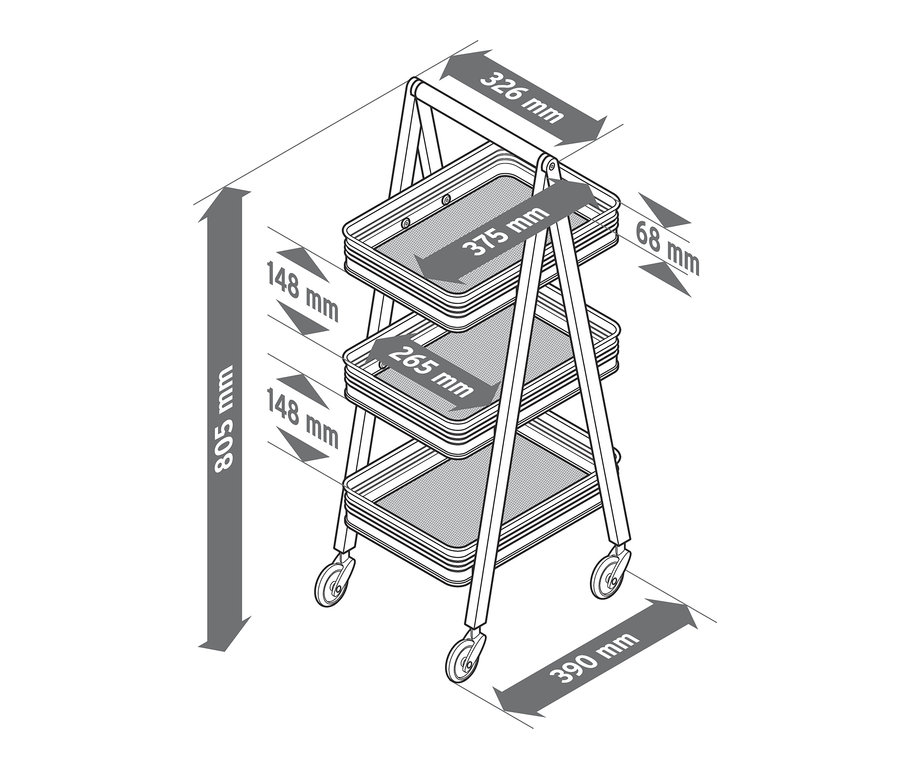 326 mm
375 mm
68 mm
148 mm
265 mm
148 mm
805 mm
390 mm