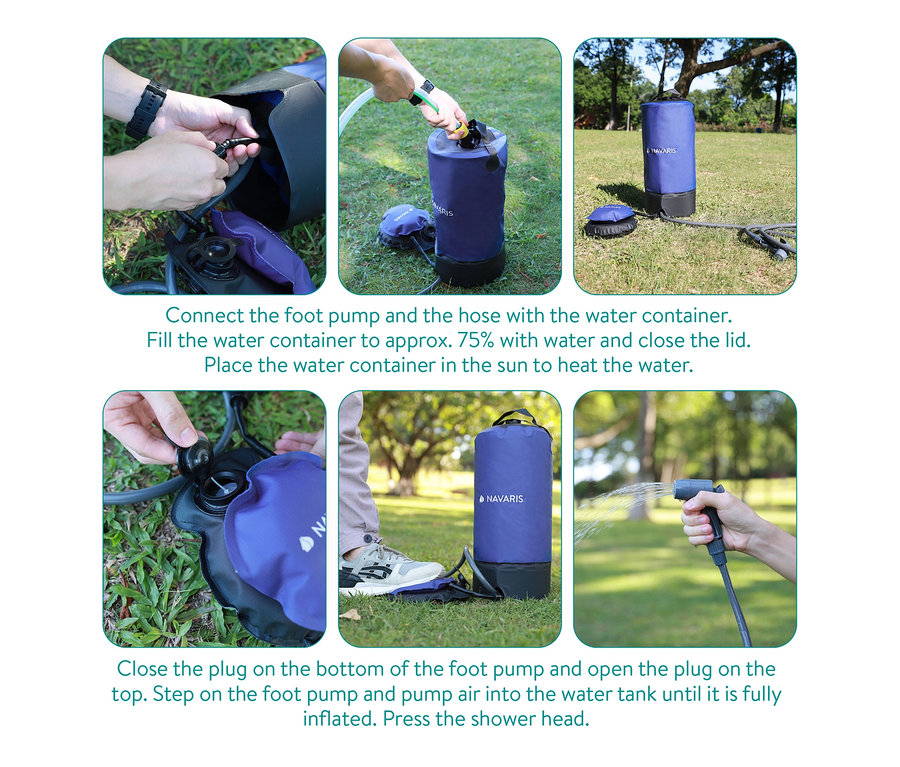 NAVARIS

NAVARIS

Connect the foot pump and the hose with the water container. Fill the water container to approx. 75% with water and close the lid. Place the water container in the sun to heat the water.

NA

NAVARIS

Close the plug on the bottom of the foot pump and open the plug on the top. Step on the foot pump and pump air into the water tank until it is fully inflated. Press the shower head.