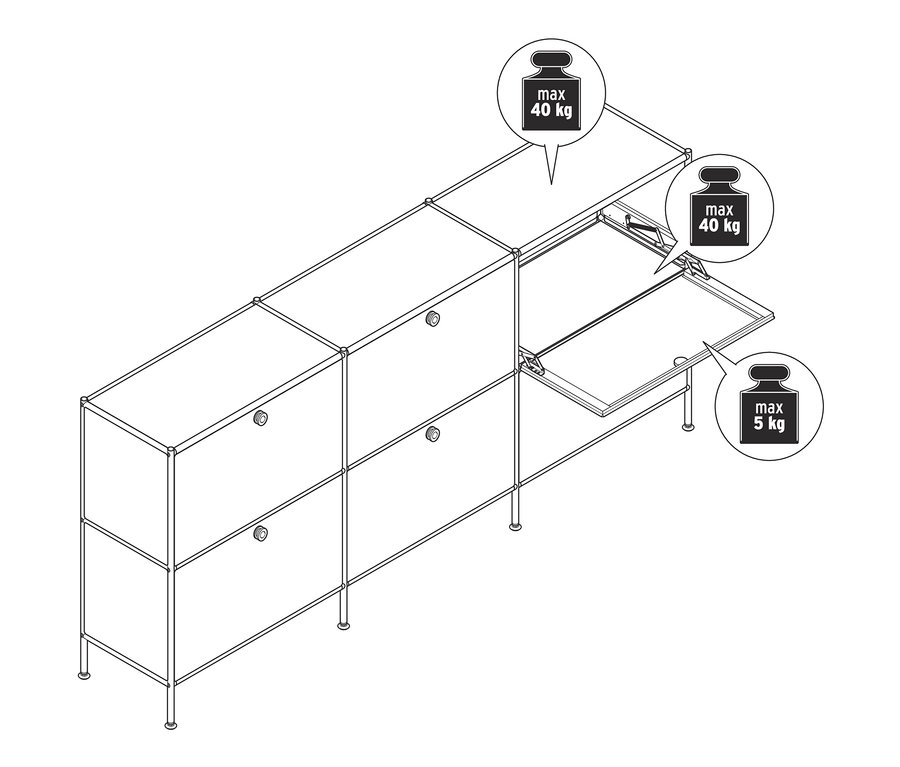 max
40 kg

max
40 kg

max
5 kg