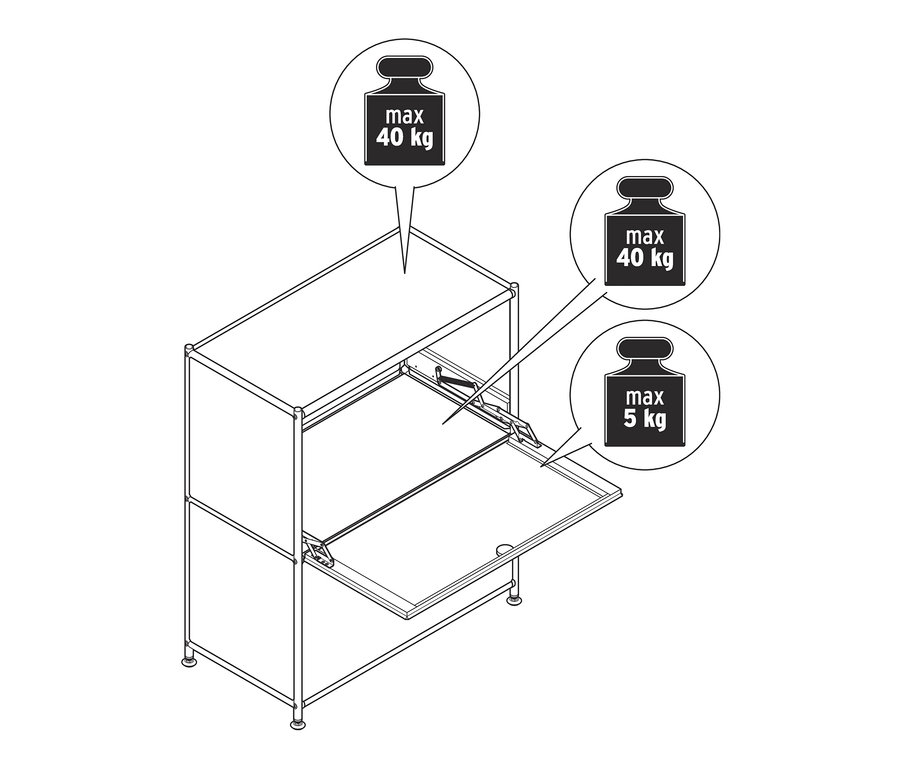 max
40 kg

max
40 kg

max
5 kg