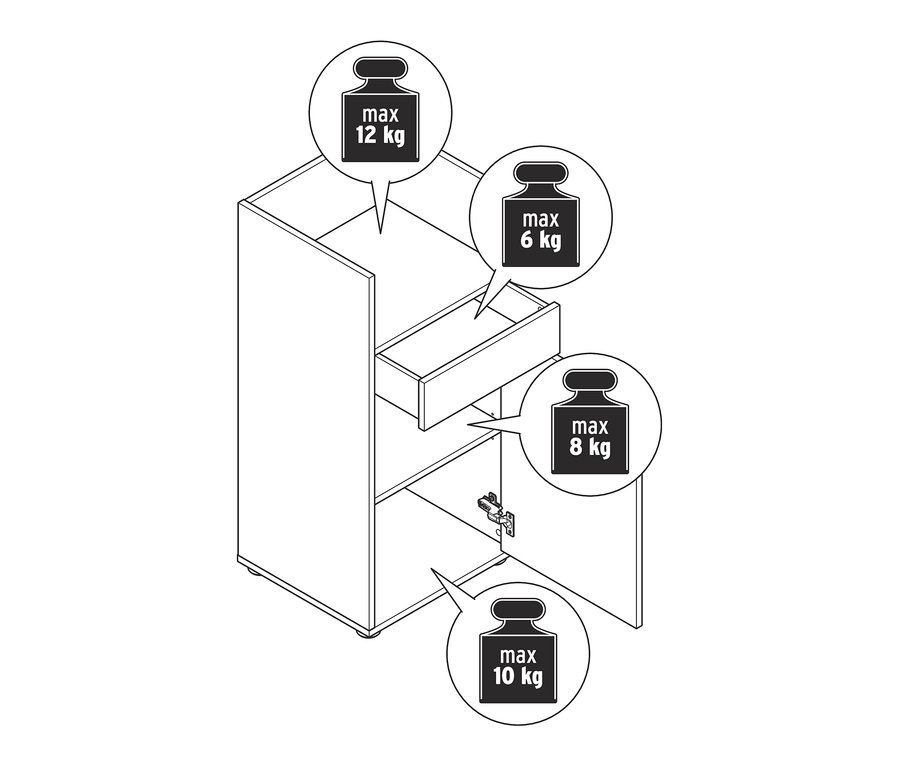 max
12 kg

max
6 kg

max
8 kg

max
10 kg