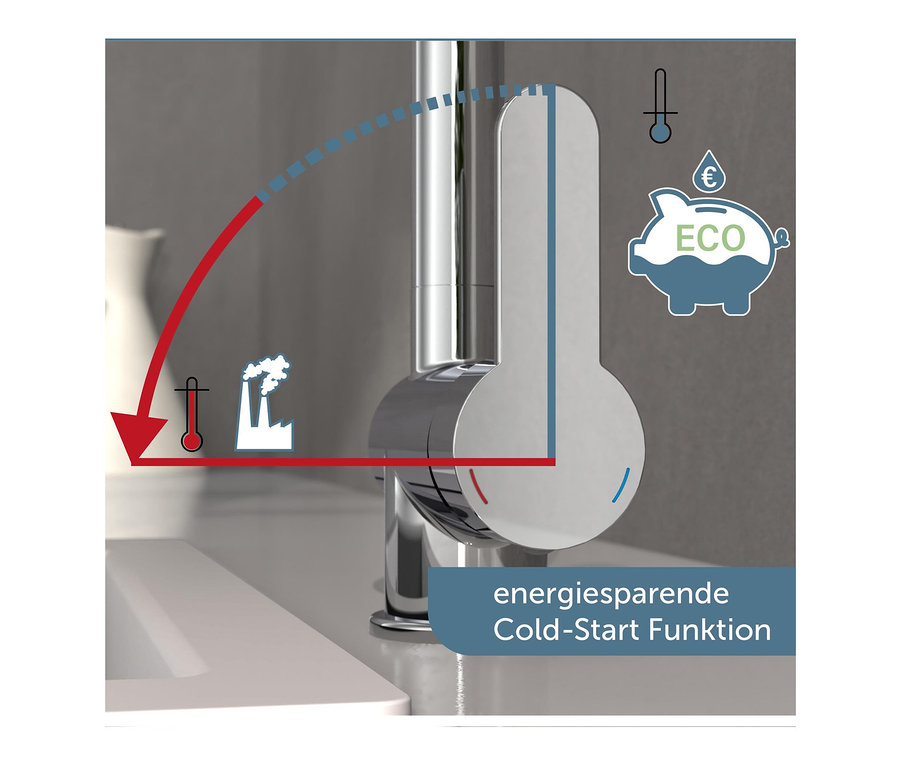 €

ECO

energiesparende
Cold-Start Funktion