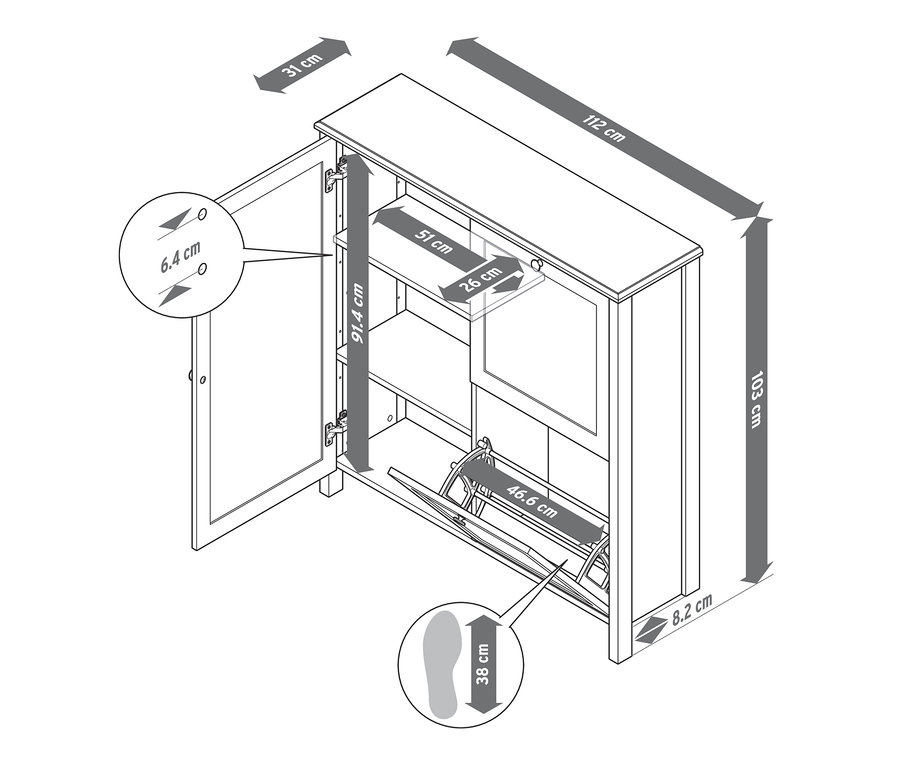 31 cm
112 cm
6.4 cm
51 cm
26 cm
91.4 cm
103 cm
46.6 cm
8.2 cm
38 cm