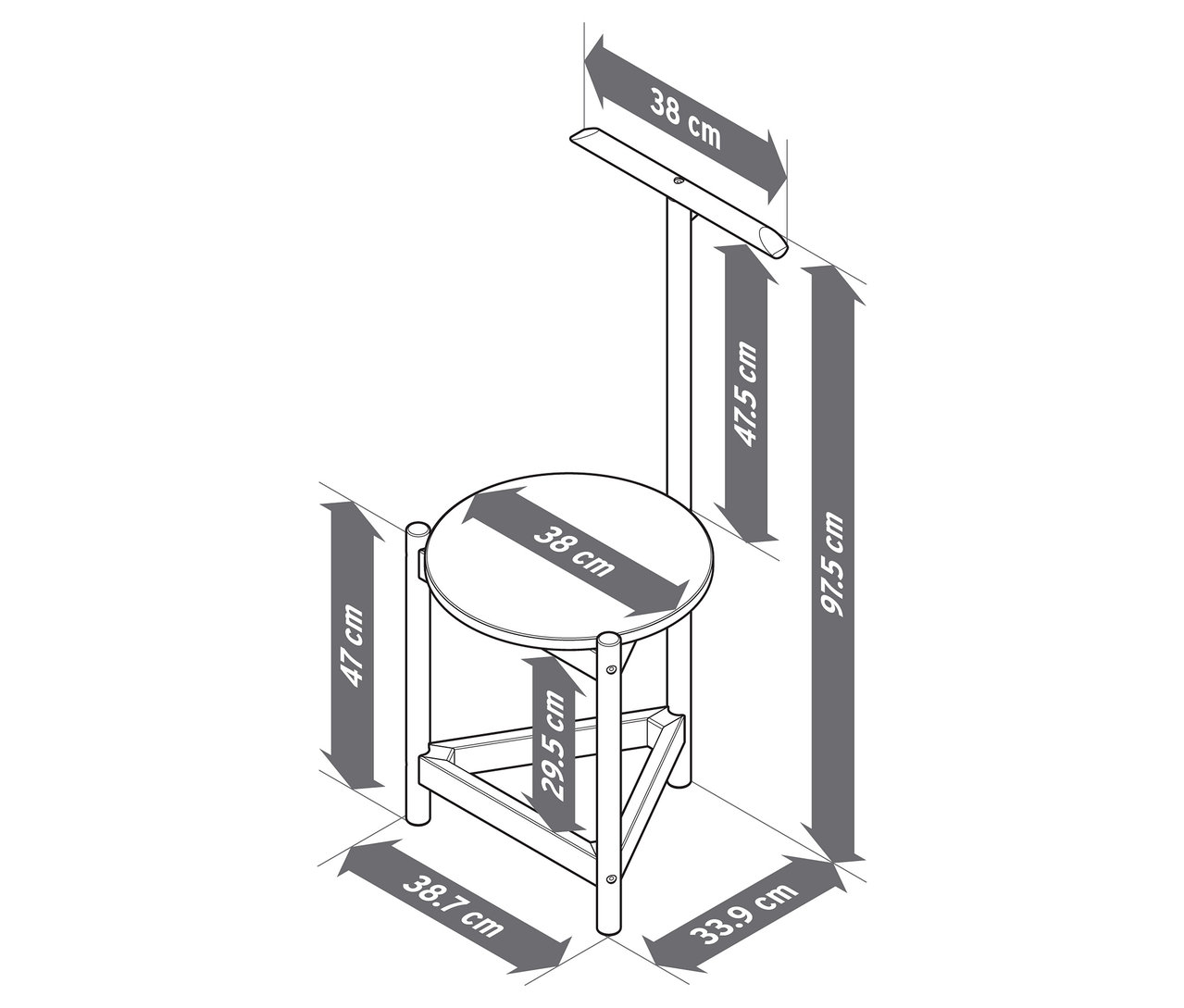 38 cm

47.5 cm

97.5 cm

38 cm

47 cm

29.5 cm

38.7 cm

33.9 cm