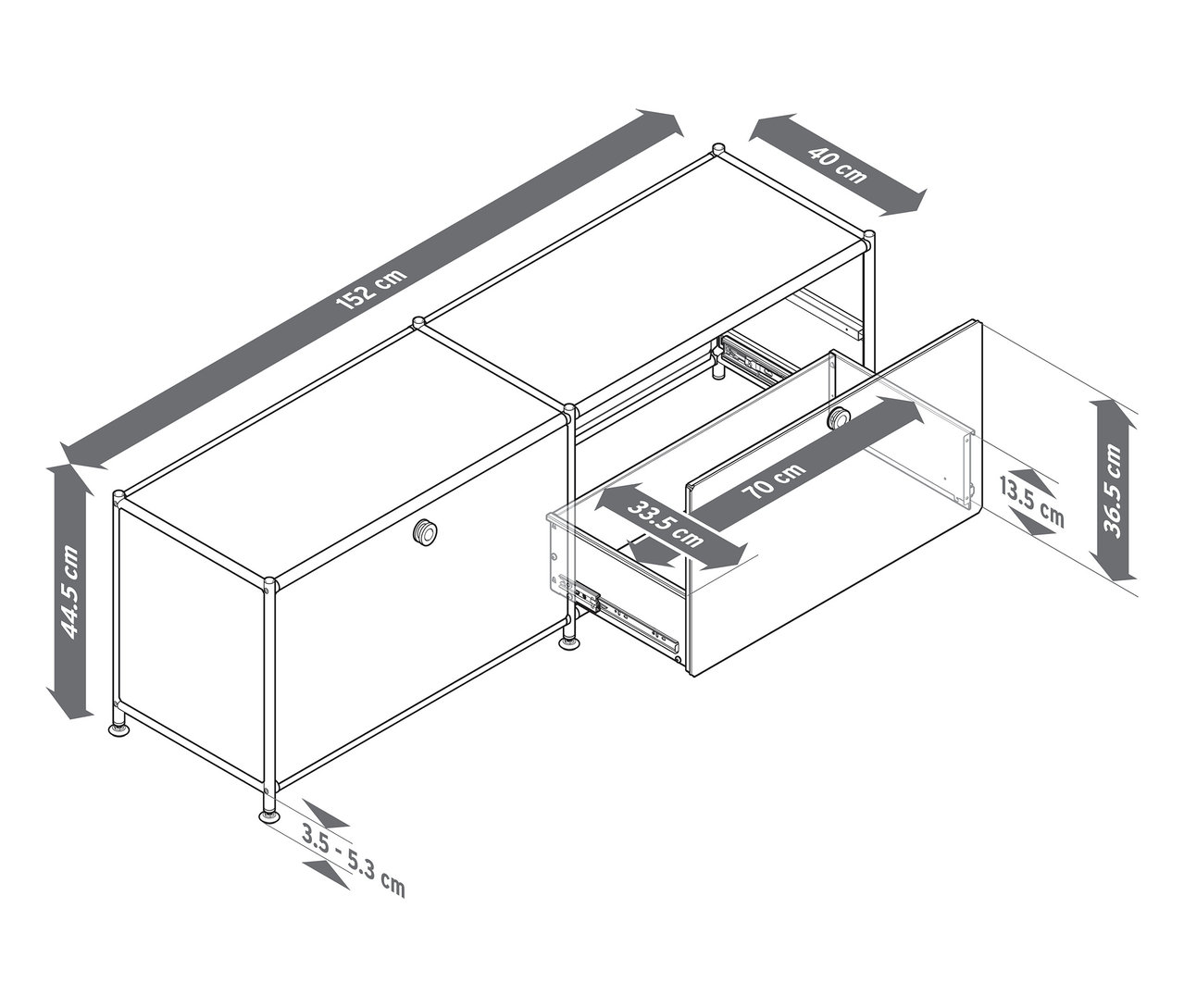 152 cm

40 cm

44.5 cm

70 cm

33.5 cm

13.5 cm

36.5 cm

3.5 - 5.3 cm