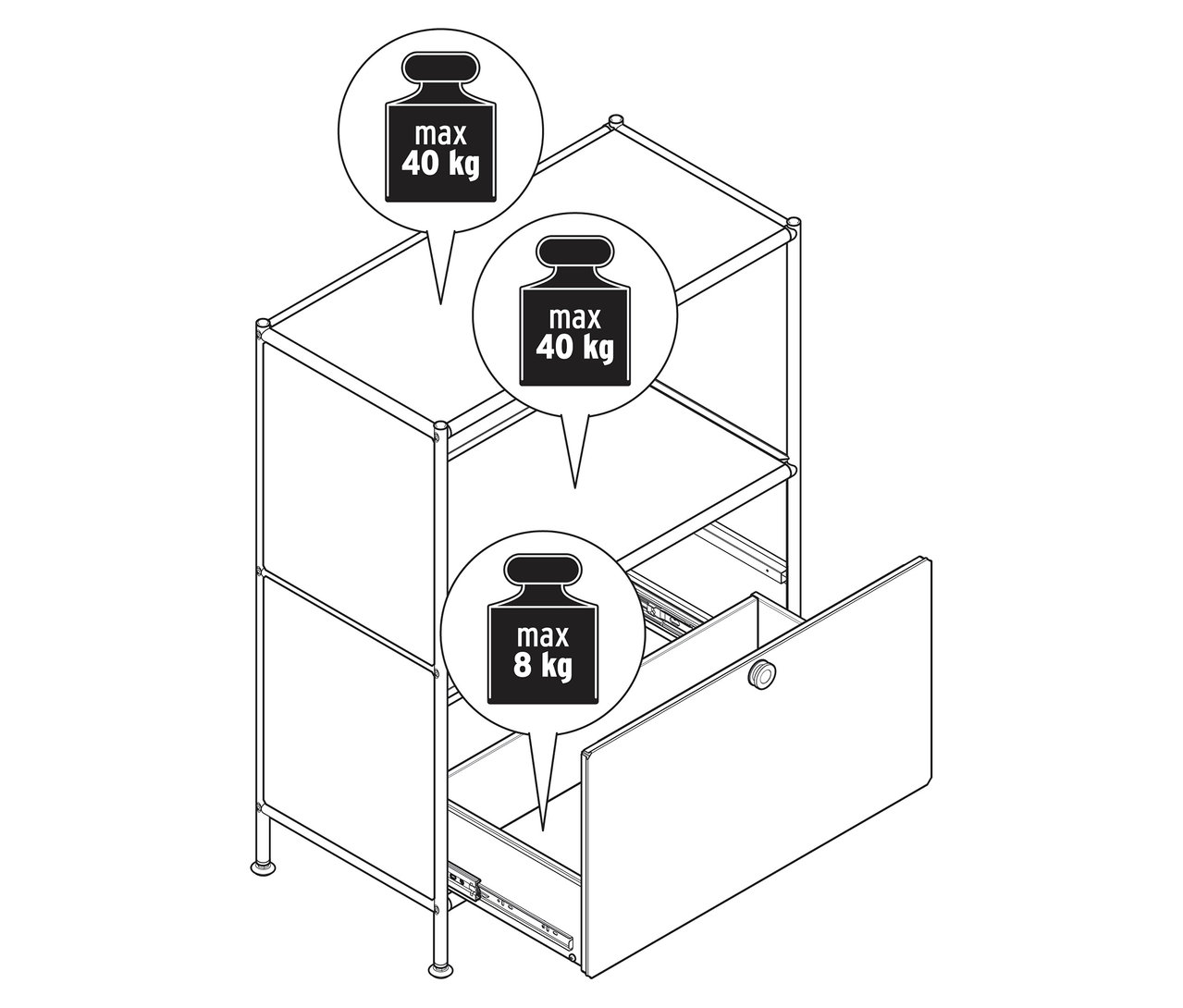 max
40 kg

max
40 kg

max
8 kg