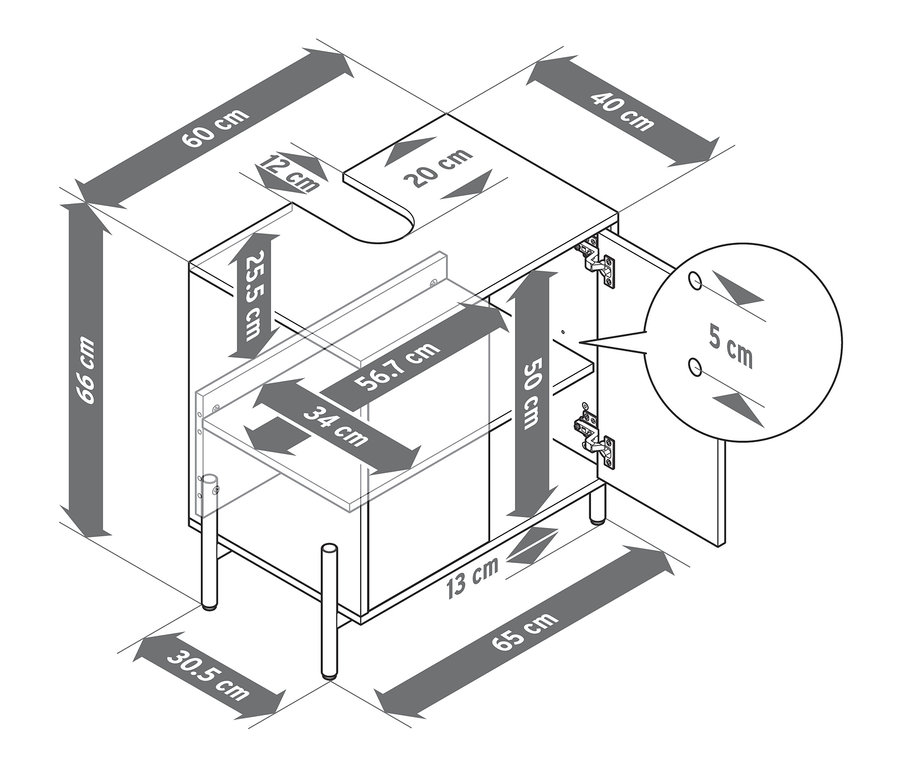 60 cm
40 cm
12 cm
20 cm
66 cm
25.5 cm
56.7 cm
34 cm
50 cm
5 cm
13 cm
65 cm
30.5 cm