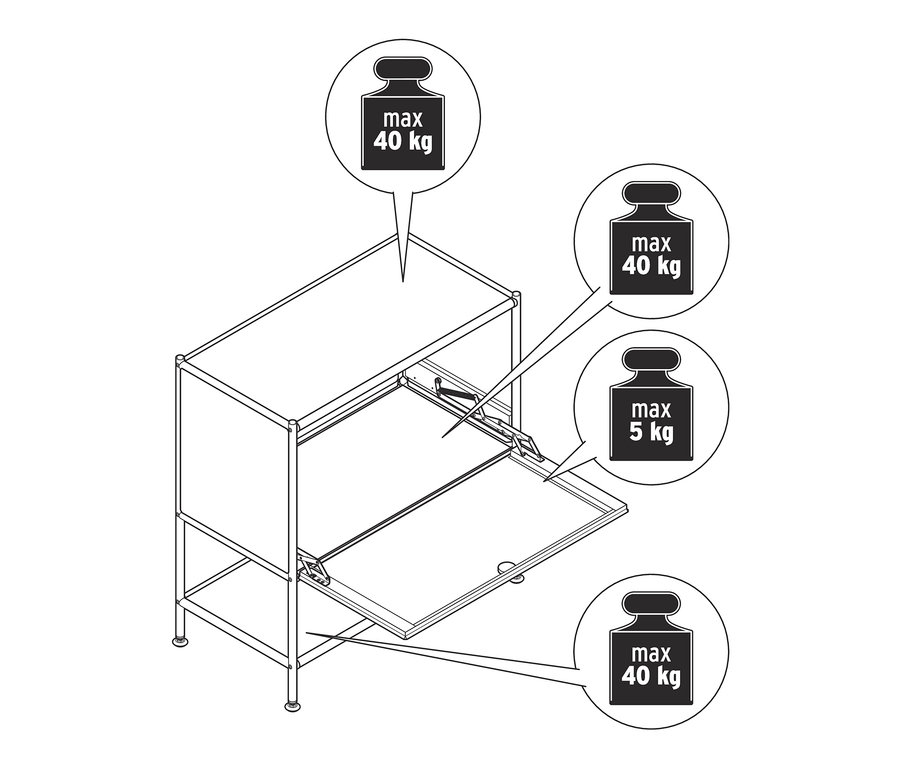 max
40 kg

max
40 kg

max
5 kg

max
40 kg