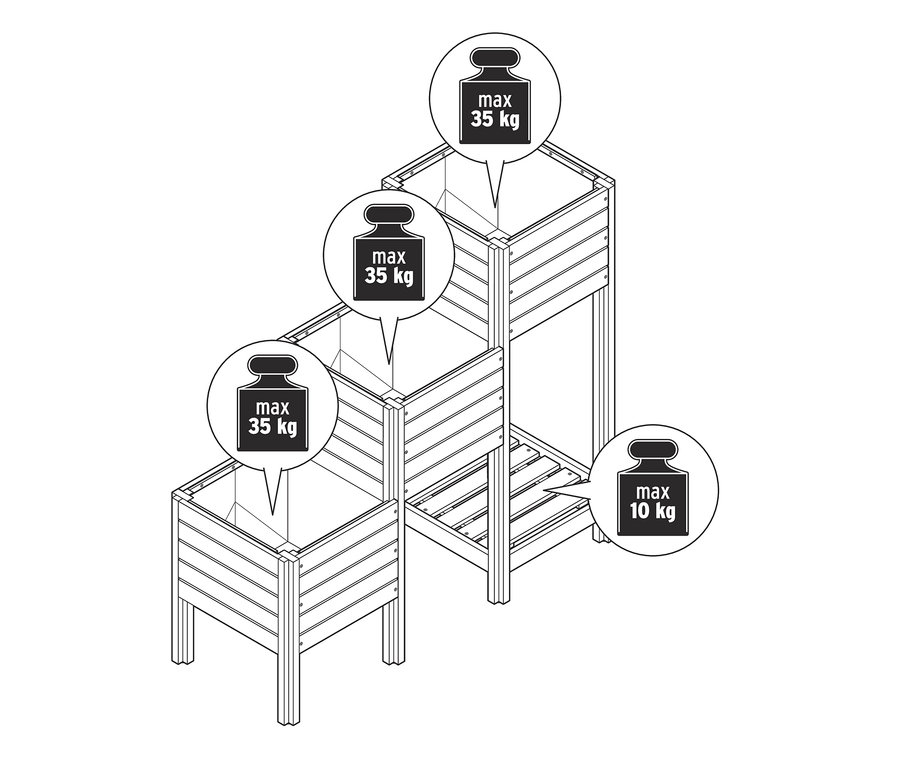 max
35 kg

max
35 kg

max
35 kg

max
10 kg