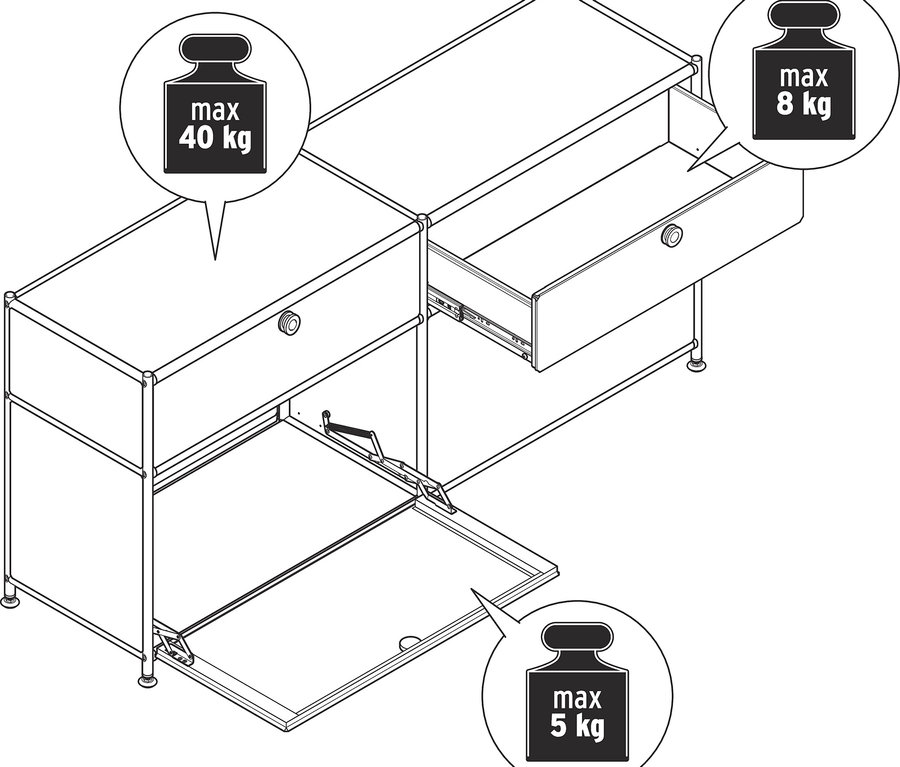 max
40 kg

max
8 kg

max
5 kg