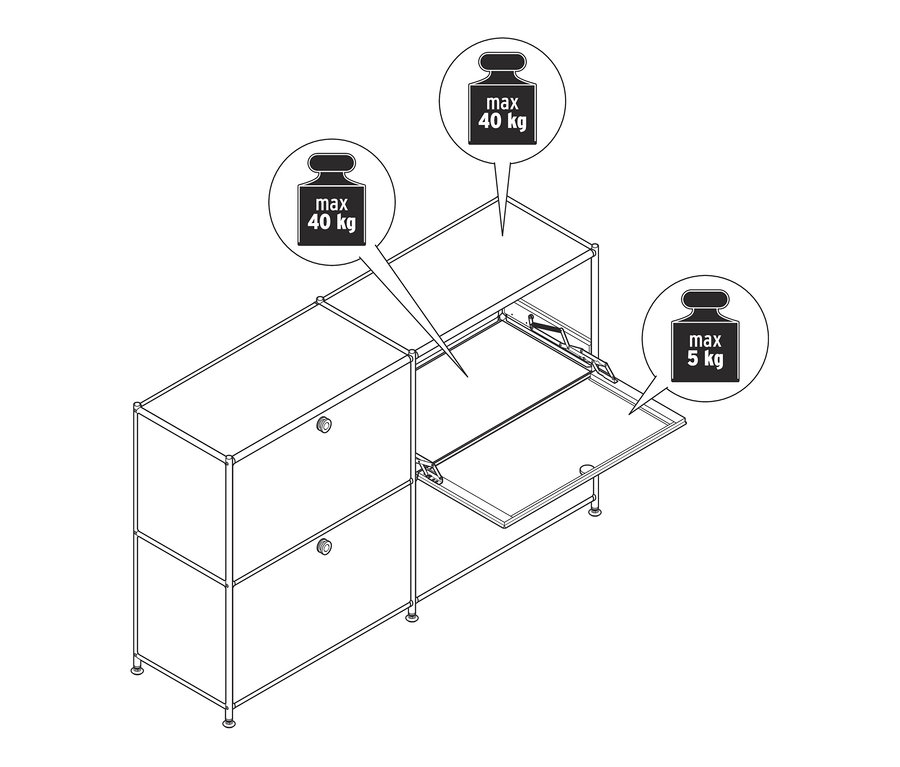 max
40 kg

max
40 kg

max
5 kg