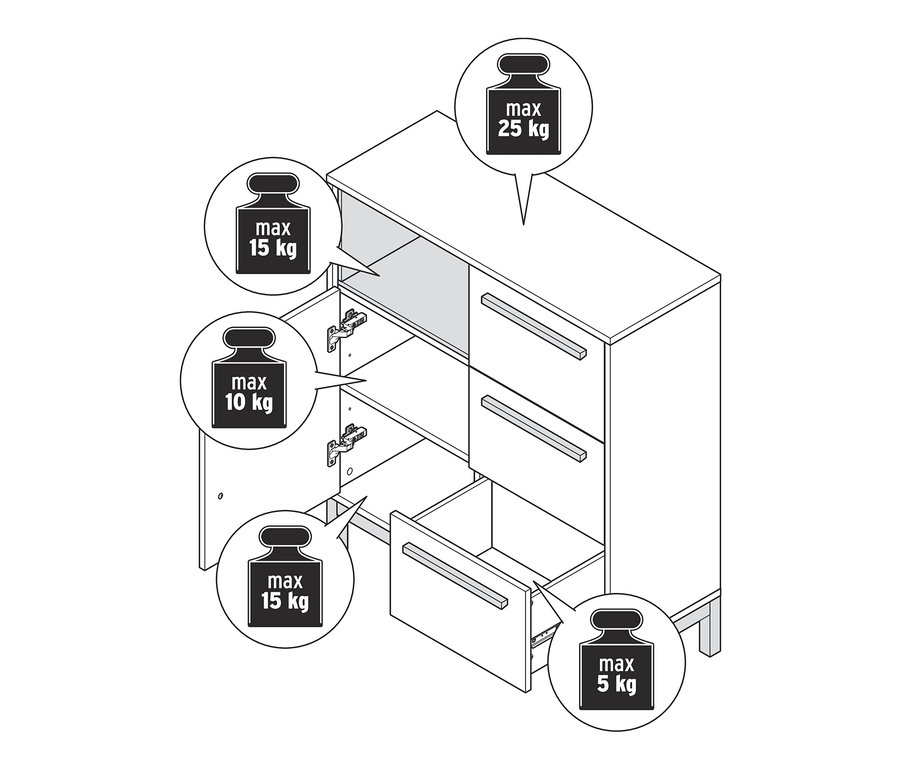 max
25 kg

max
15 kg

max
10 kg

max
15 kg

max
5 kg