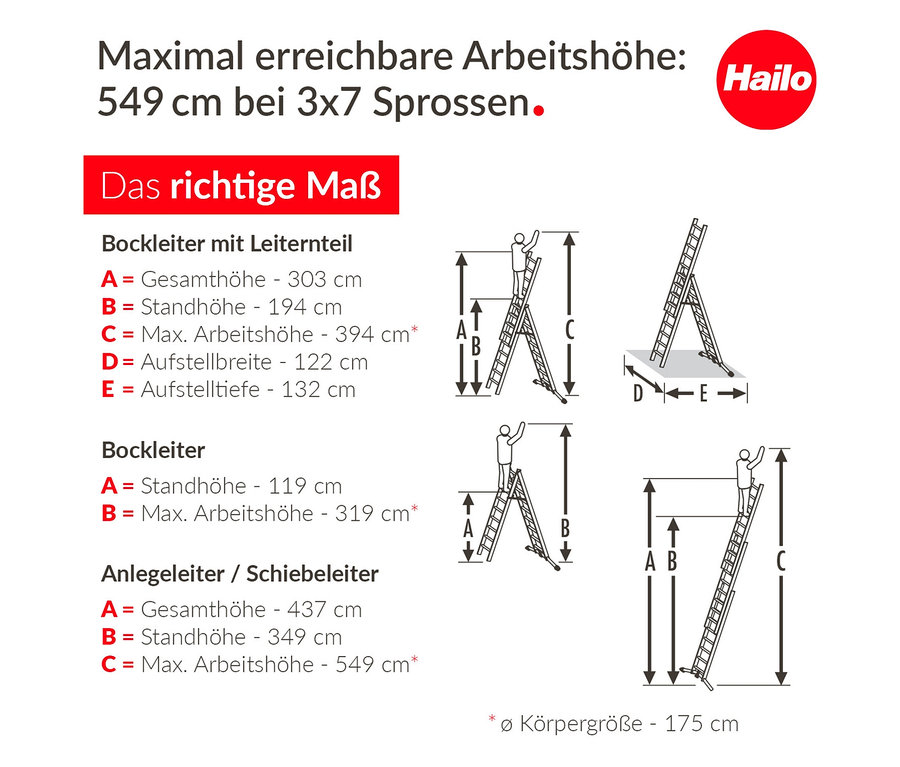 Maximal erreichbare Arbeitshöhe:
549 cm bei 3x7 Sprossen.

Hailo

Das richtige Maß

Bockleiter mit Leiternteil
A = Gesamthöhe - 303 cm
B = Standhöhe - 194 cm
C = Max. Arbeitshöhe - 394 cm*
D = Aufstellbreite - 122 cm
E = Aufstelltiefe - 132 cm

A B C

D E

Bockleiter
A = Standhöhe - 119 cm
B = Max. Arbeitshöhe - 319 cm*

A B

Anlegeleiter / Schiebeleiter
A = Gesamthöhe - 437 cm
B = Standhöhe - 349 cm
C = Max. Arbeitshöhe - 549 cm*

A B C

* ø Körpergröße - 175 cm