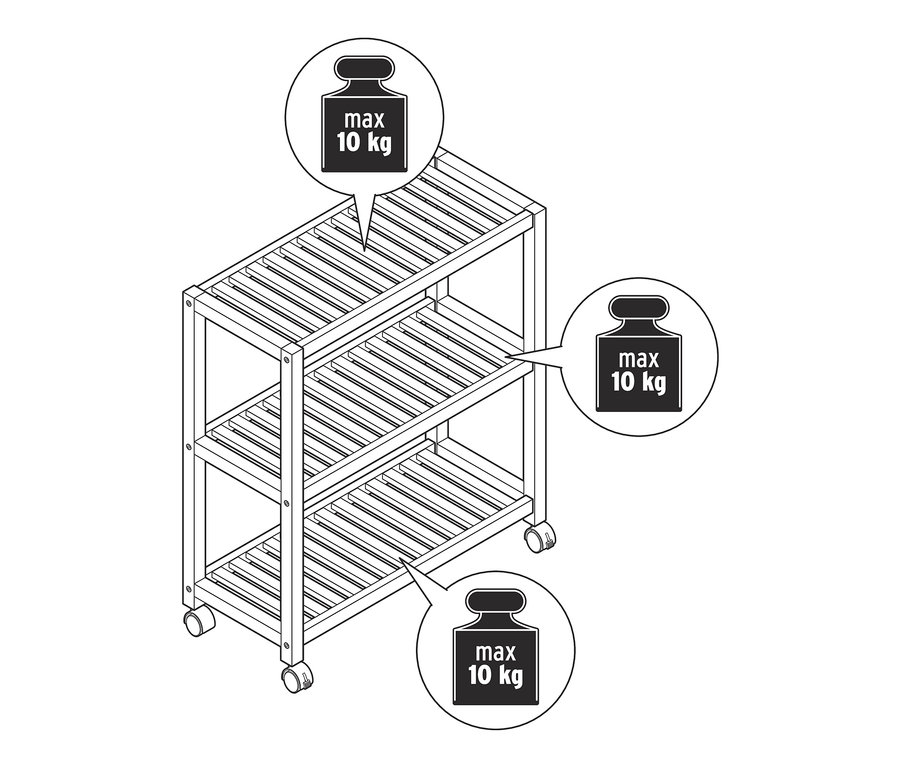 max
10 kg

max
10 kg

max
10 kg