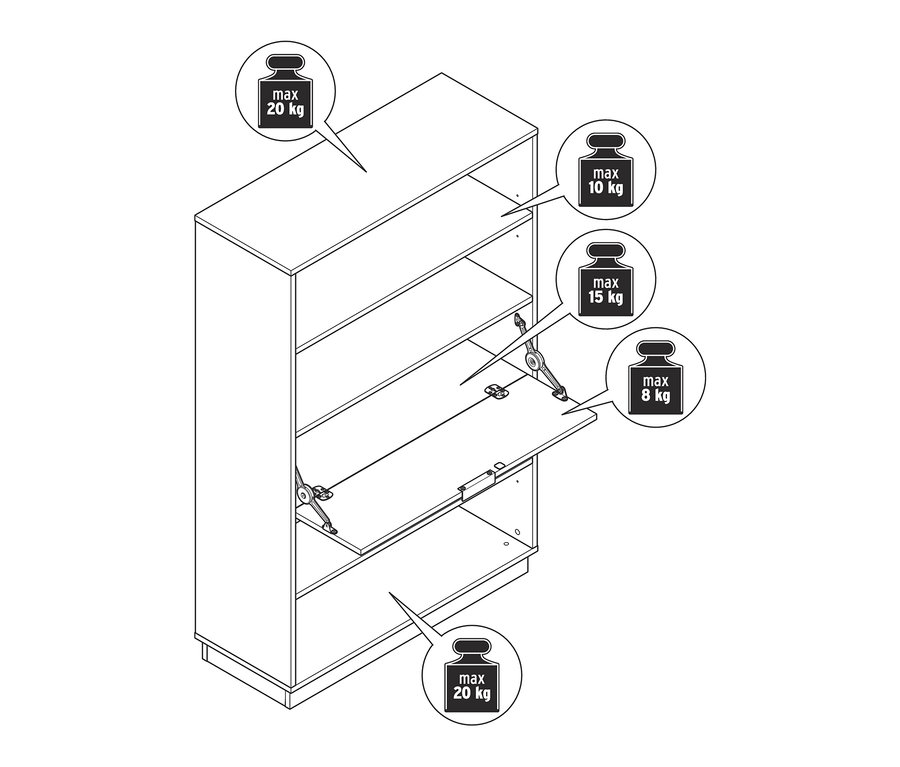 max
20 kg

max
10 kg

max
15 kg

max
8 kg

max
20 kg