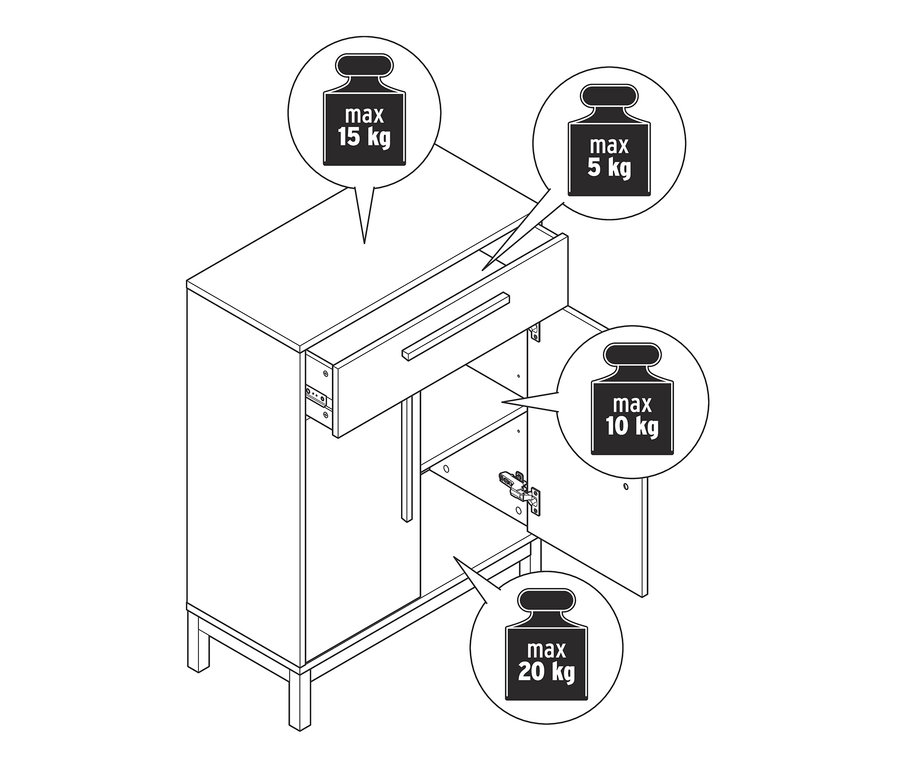 max
15 kg

max
5 kg

max
10 kg

max
20 kg