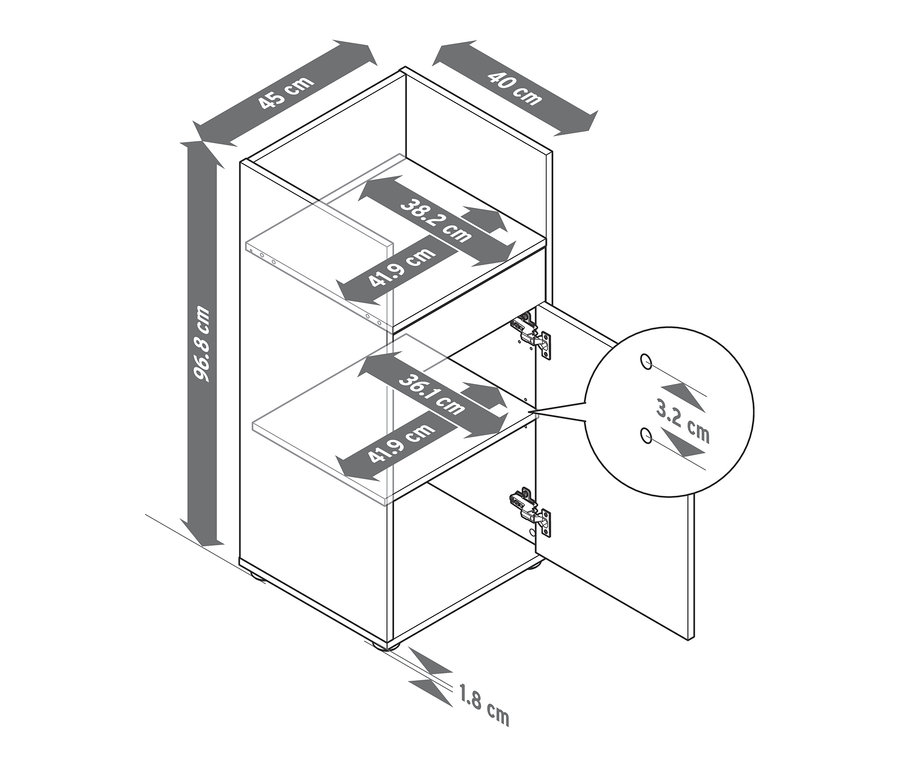 45 cm
40 cm
96.8 cm
38.2 cm
41.9 cm
36.1 cm
41.9 cm
3.2 cm
1.8 cm