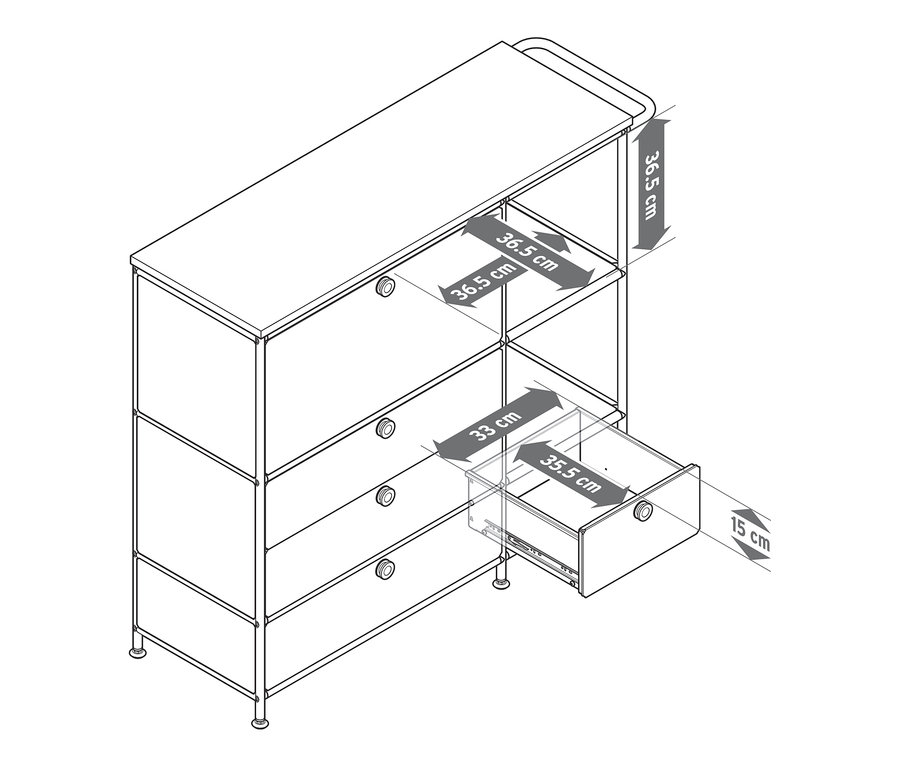 36.5 cm
36.5 cm
36.5 cm
33 cm
35.5 cm
15 cm