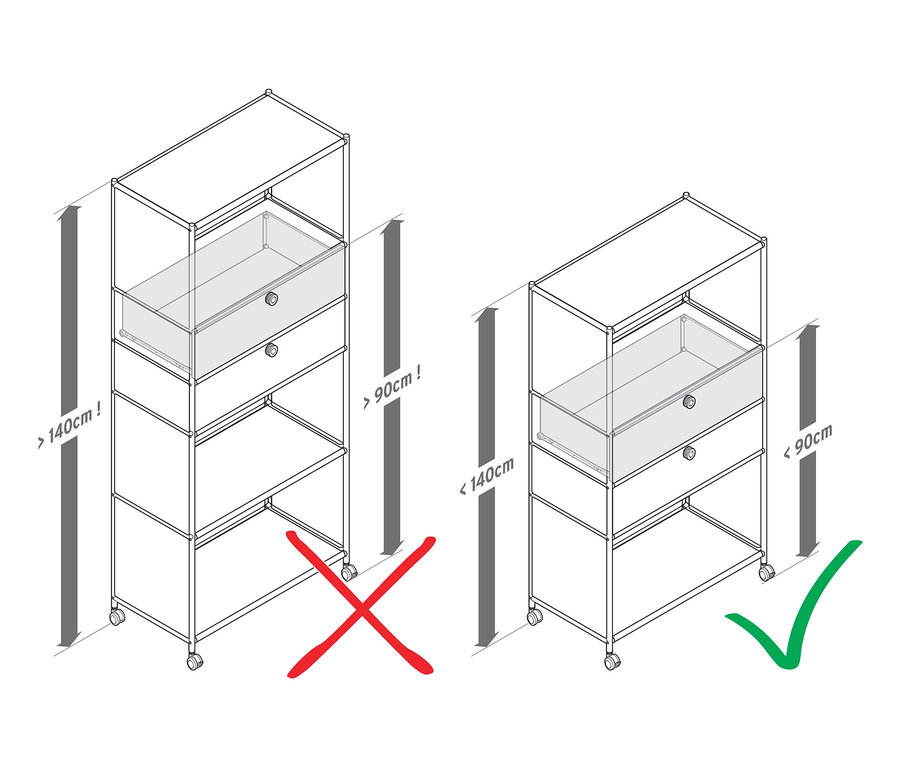 > 140cm !

> 90cm !

< 140cm

< 90cm